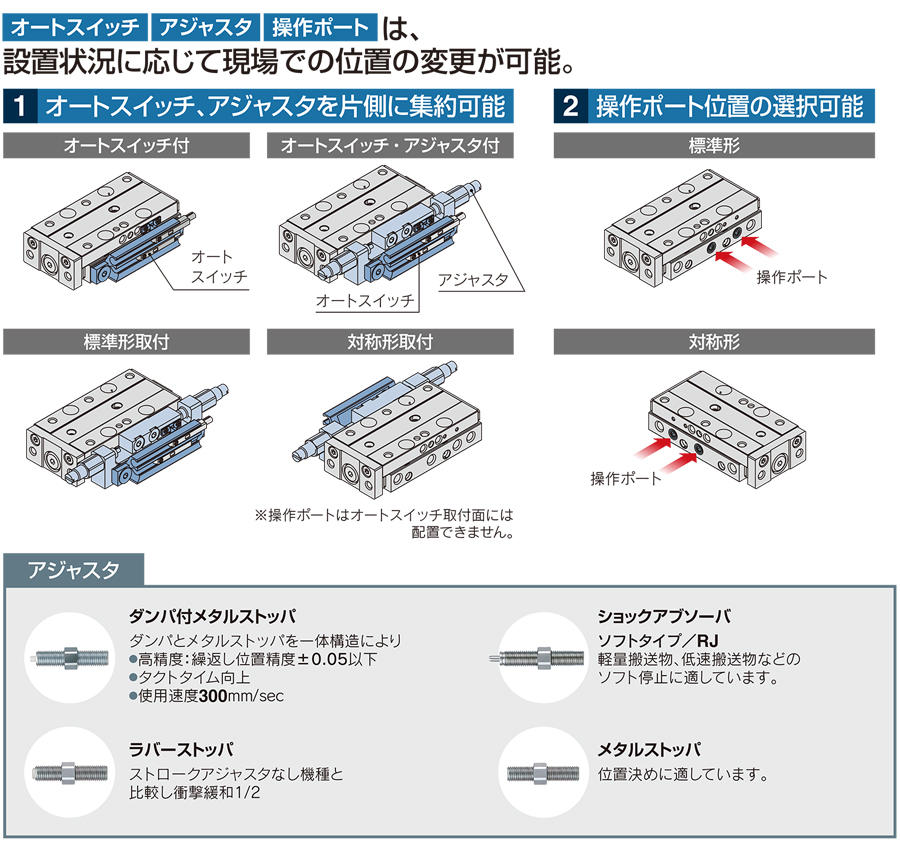 オートスイッチ アジャスタ 操作ポート は、
設置状況に応じて現場での位置の変更が可能。

1 オートスイッチ、アジャスタを片側に集約可能

オートスイッチ付

オート
スイッチ

オートスイッチ・アジャスタ付

アジャスタ

オートスイッチ

標準形取付

対称形取付

※操作ポートはオートスイッチ取付面には配置できません。

2 操作ポート位置の選択可能

標準形

操作ポート

対称形

操作ポート

アジャスタ

ダンパ付メタルストッパ
ダンパとメタルストッパを一体構造により
●高精度：繰返し位置精度±0.05以下
●タクトタイム向上
●使用速度300mm/sec

ラバーストッパ
ストロークアジャスタなし機種と
比較し衝撃緩和1/2

ショックアブソーバ
ソフトタイプ／RJ
軽量搬送物、低速搬送物などの
ソフト停止に適しています。

メタルストッパ
位置決めに適しています。